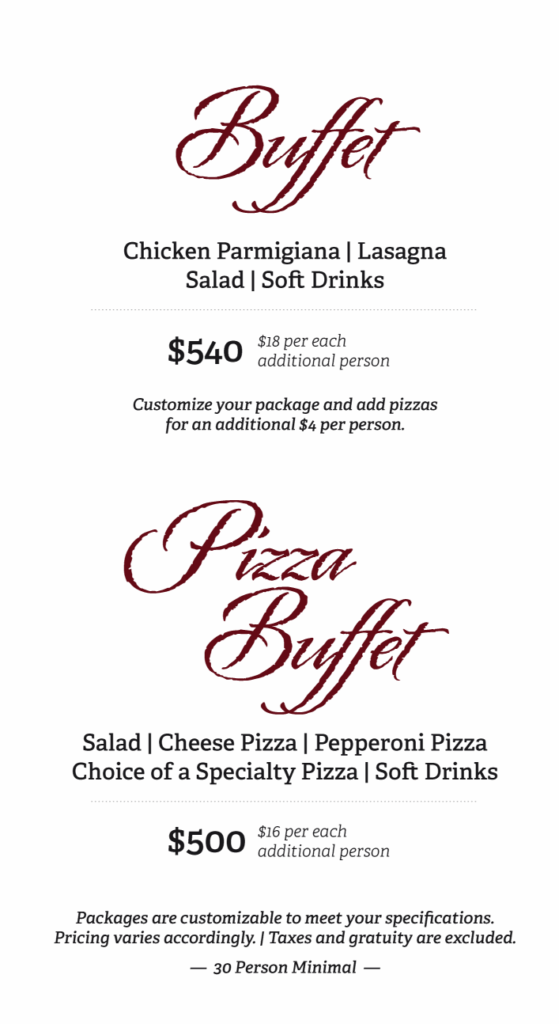 Buffet

Chicken Parmigiana | Lasagna
Salad | Soft Drinks

$540 $18 per each additional person

Customize your package and add pizzas for an additional $4 per person.

Pizza Buffet

Salad | Cheese Pizza | Pepperoni Pizza
Choice of a Specialty Pizza | Soft Drinks

$500 $16 per each additional person

Packages are customizable to meet your specifications. Pricing varies accordingly. | Taxes and gratuity are excluded.

— 30 Person Minimal —